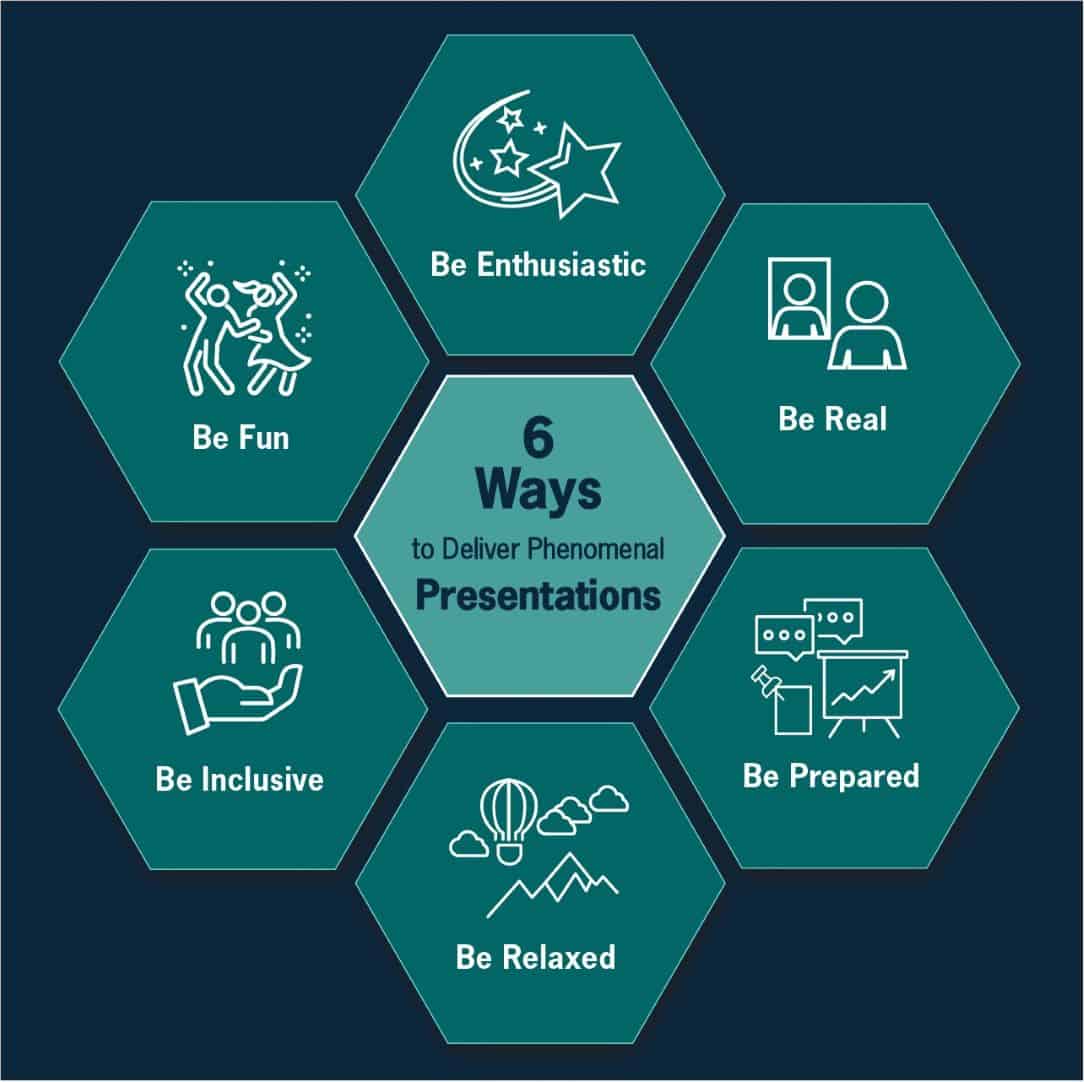 6
Ways
to Deliver Phenomenal
Presentations

Be Enthusiastic

Be Real

Be Prepared

Be Relaxed

Be Inclusive

Be Fun